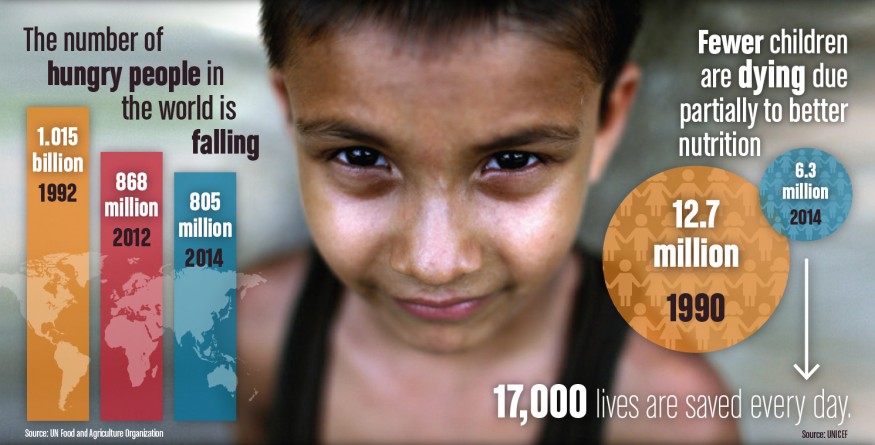 The number of hungry people in the world is falling

1.015 billion 1992

868 million 2012

805 million 2014

Source: UN Food and Agriculture Organization

Fewer children are dying due partially to better nutrition

12.7 million 1990

6.3 million 2014

17,000 lives are saved every day.

Source: UNICEF