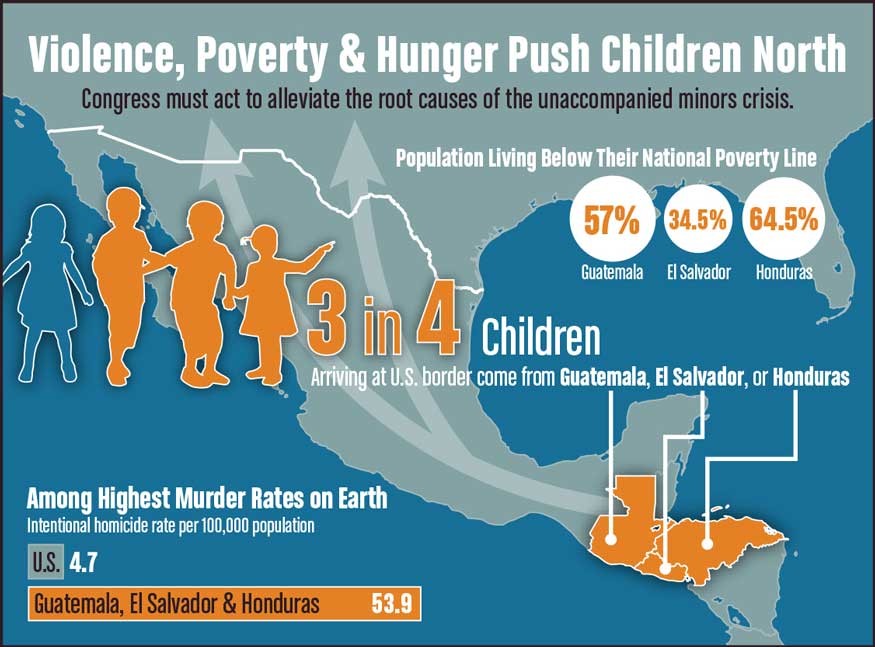 Violence, Poverty & Hunger Push Children North

Congress must act to alleviate the root causes of the unaccompanied minors crisis.

Population Living Below Their National Poverty Line

57%
Guatemala

34.5%
El Salvador

64.5%
Honduras

3 in 4 Children

Arriving at U.S. border come from Guatemala, El Salvador, or Honduras

Among Highest Murder Rates on Earth

Intentional homicide rate per 100,000 population

U.S. 4.7

Guatemala, El Salvador & Honduras 53.9