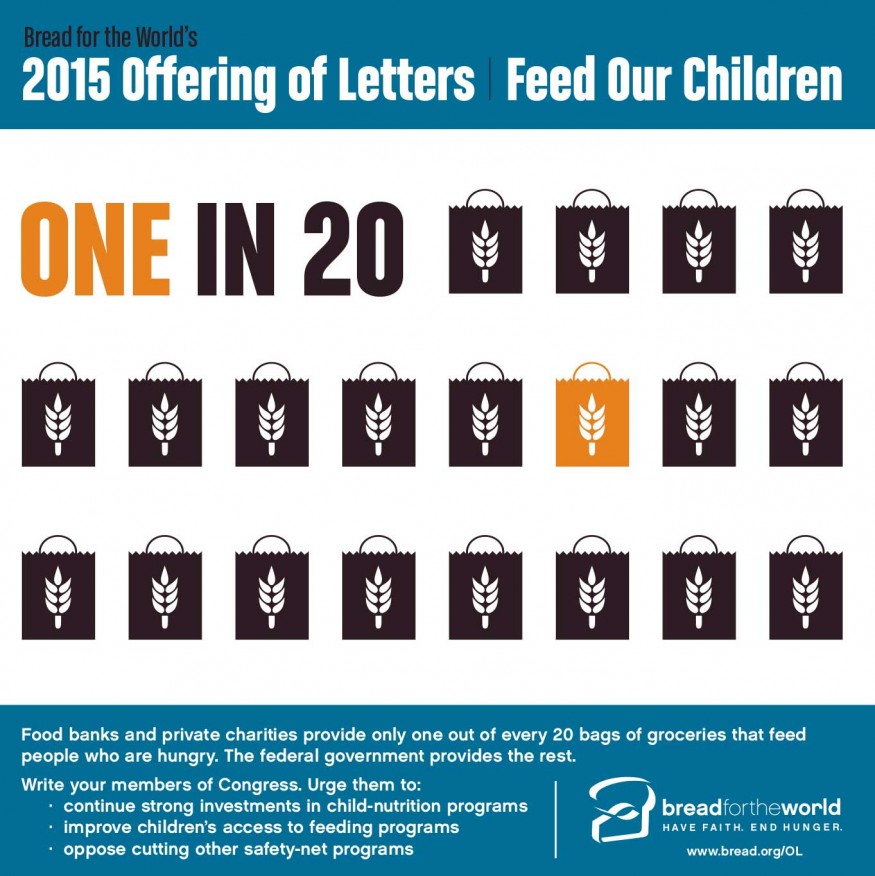 Bread for the World's
2015 Offering of Letters | Feed Our Children

ONE IN 20

Food banks and private charities provide only one out of every 20 bags of groceries that feed people who are hungry. The federal government provides the rest.

Write your members of Congress. Urge them to:
· continue strong investments in child-nutrition programs
· improve children's access to feeding programs
· oppose cutting other safety-net programs

breadfortheworld
HAVE FAITH. END HUNGER.
www.bread.org/OL