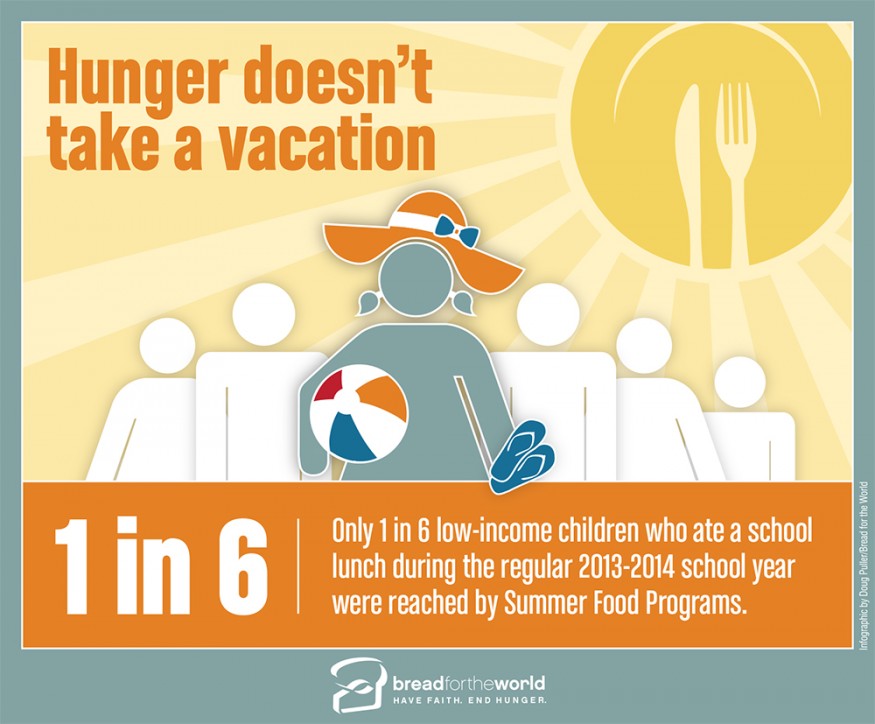 Hunger doesn't take a vacation

1 in 6

Only 1 in 6 low-income children who ate a school lunch during the regular 2013-2014 school year were reached by Summer Food Programs.

Infographic by Doug Puller/Bread for the World

breadfortheworld
HAVE FAITH. END HUNGER.