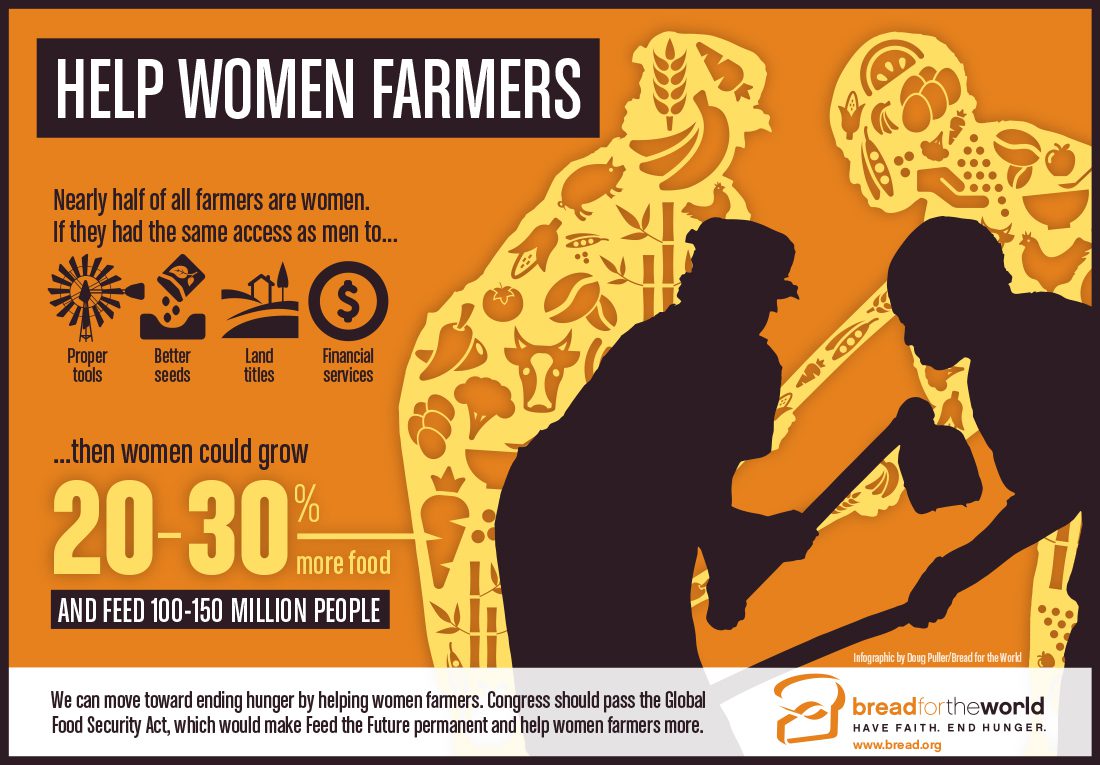 HELP WOMEN FARMERS

Nearly half of all farmers are women. If they had the same access as men to...

Proper tools

Better seeds

Land titles

Financial services

...then women could grow

20-30% more food

AND FEED 100-150 MILLION PEOPLE

Infographic by Doug Puller/Bread for the World

We can move toward ending hunger by helping women farmers. Congress should pass the Global Food Security Act, which would make Feed the Future permanent and help women farmers more.

breadfortheworld
HAVE FAITH. END HUNGER.
www.bread.org